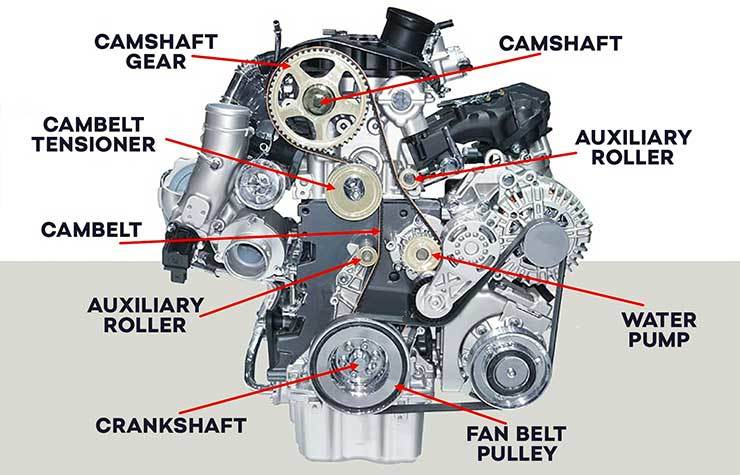 CAMSHAFT GEAR

CAMSHAFT

CAMBELT TENSIONER

AUXILIARY ROLLER

CAMBELT

AUXILIARY ROLLER

WATER PUMP

CRANKSHAFT

FAN BELT PULLEY